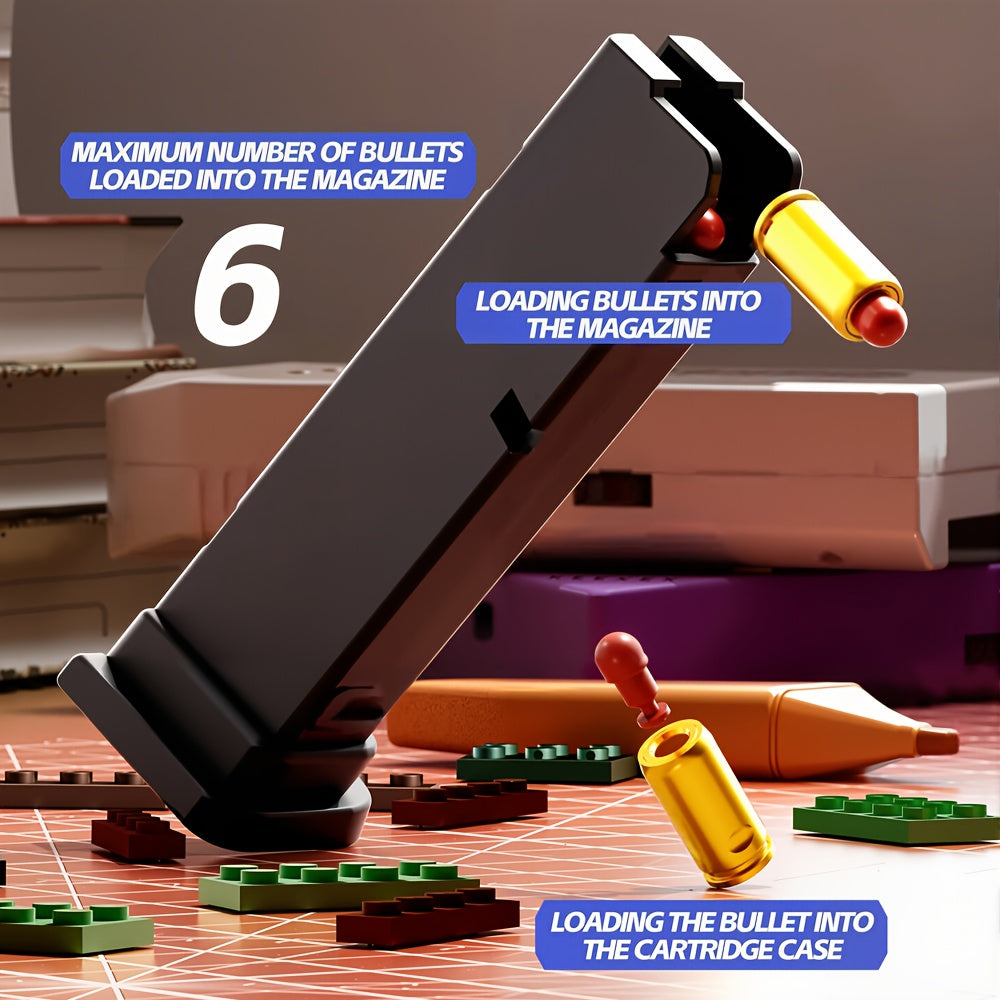 MAXIMUM NUMBER OF BULLETS LOADED INTO THE MAGAZINE

6

LOADING BULLETS INTO THE MAGAZINE

LOADING THE BULLET INTO THE CARTRIDGE CASE